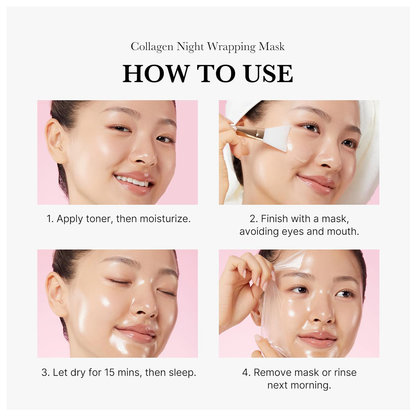 Collagen Night Wrapping Mask

HOW TO USE

1. Apply toner, then moisturize.

2. Finish with a mask, avoiding eyes and mouth.

3. Let dry for 15 mins, then sleep.

4. Remove mask or rinse next morning.