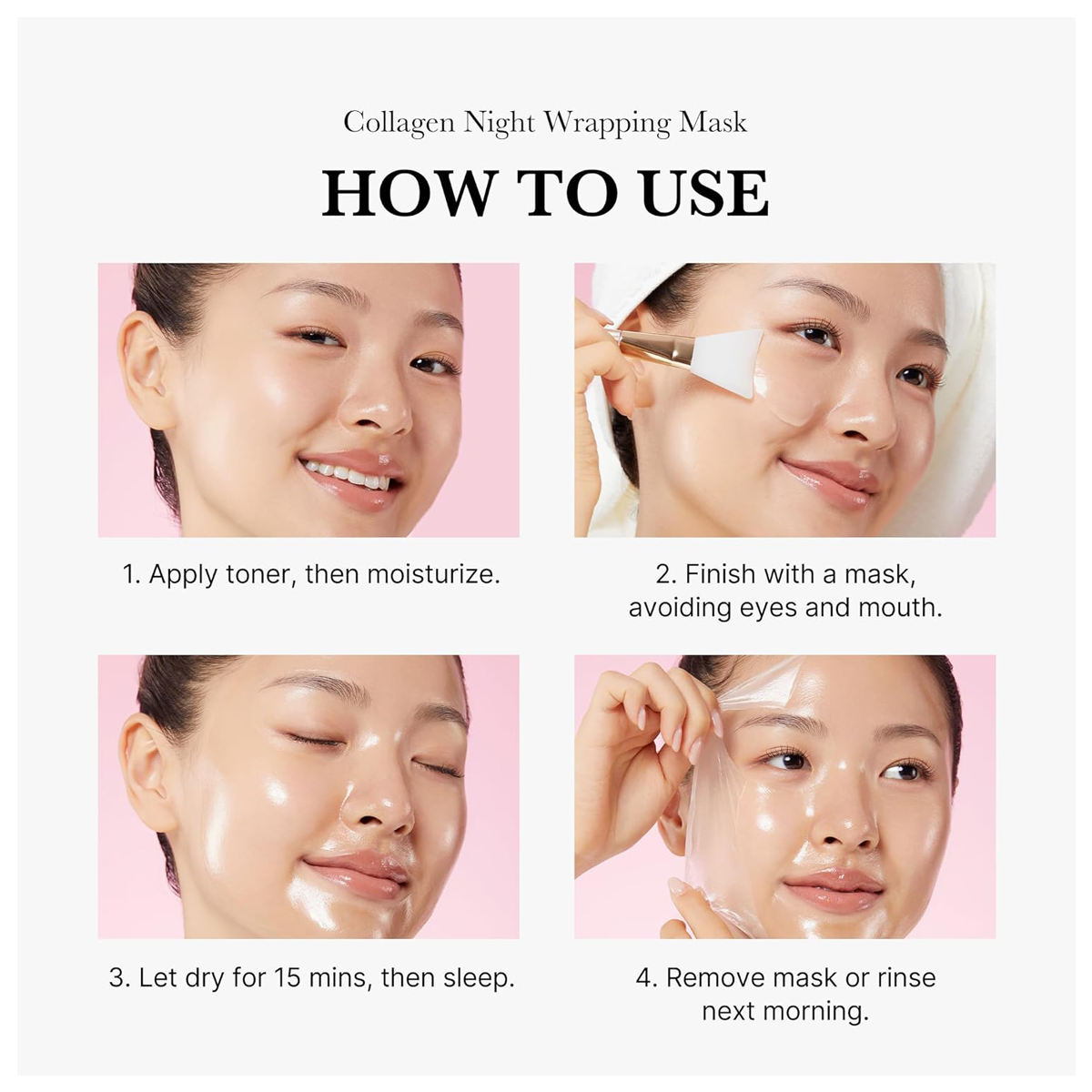 Collagen Night Wrapping Mask

HOW TO USE

1. Apply toner, then moisturize.

2. Finish with a mask, avoiding eyes and mouth.

3. Let dry for 15 mins, then sleep.

4. Remove mask or rinse next morning.